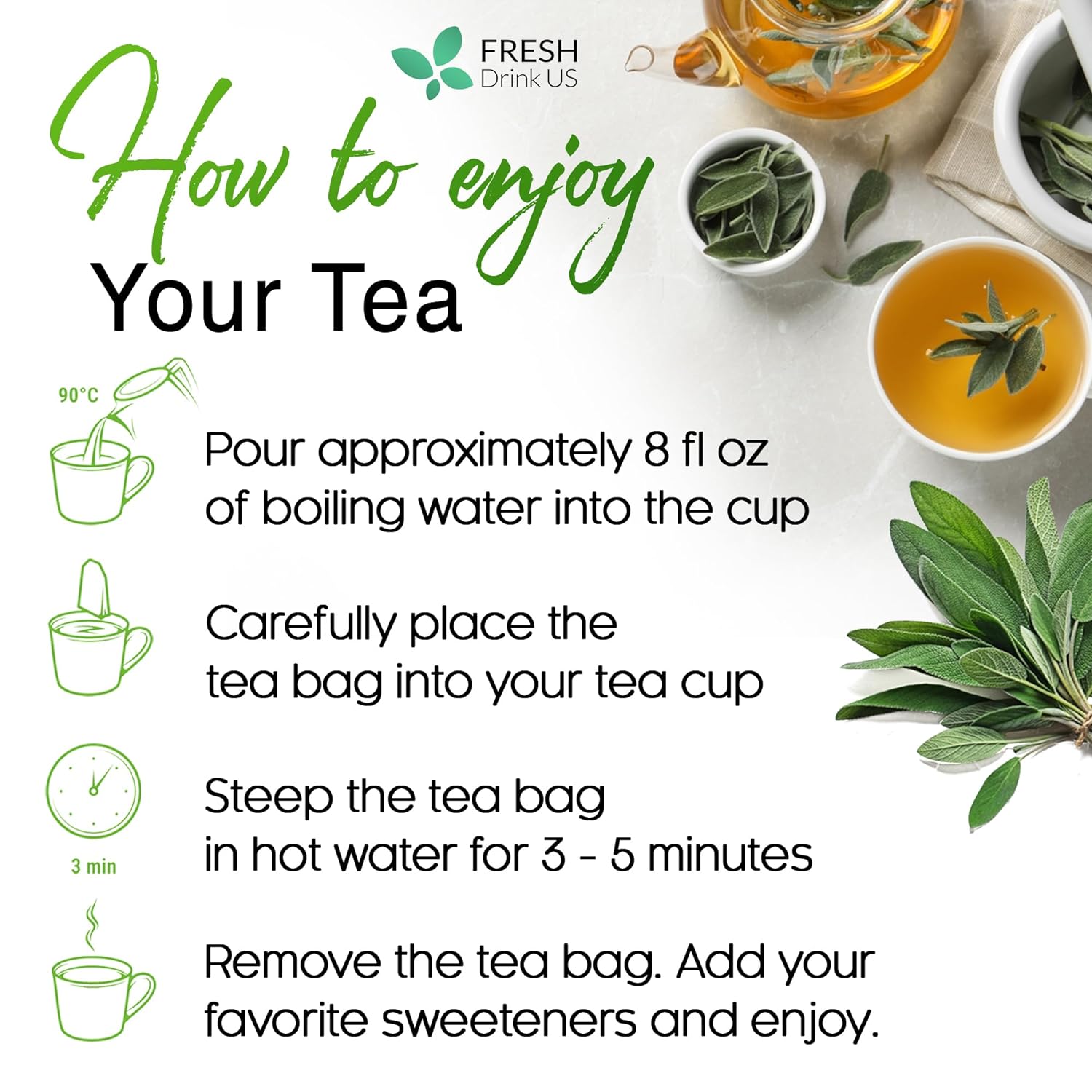 FRESH
Drink US

How to enjoy
Your Tea

90°C

Pour approximately 8 fl oz of boiling water into the cup

Carefully place the tea bag into your tea cup

3 min

Steep the tea bag in hot water for 3 - 5 minutes

Remove the tea bag. Add your favorite sweeteners and enjoy.