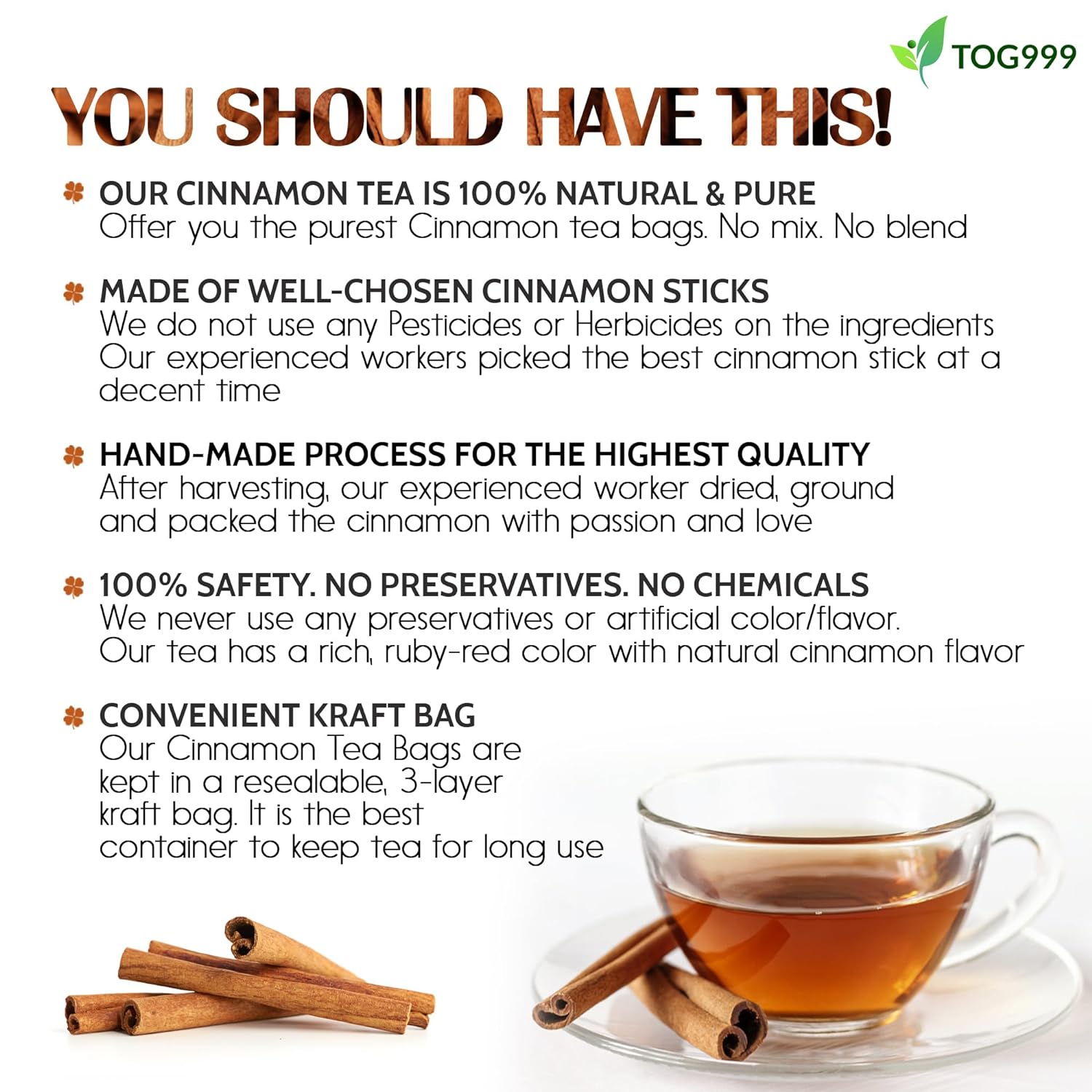 TOG999

YOU SHOULD HAVE THIS!

OUR CINNAMON TEA IS 100% NATURAL & PURE
Offer you the purest Cinnamon tea bags. No mix. No blend

MADE OF WELL-CHOSEN CINNAMON STICKS
We do not use any Pesticides or Herbicides on the ingredients
Our experienced workers picked the best cinnamon stick at a decent time

HAND-MADE PROCESS FOR THE HIGHEST QUALITY
After harvesting, our experienced worker dried, ground and packed the cinnamon with passion and love

100% SAFETY. NO PRESERVATIVES. NO CHEMICALS
We never use any preservatives or artificial color/flavor.
Our tea has a rich, ruby-red color with natural cinnamon flavor

CONVENIENT KRAFT BAG
Our Cinnamon Tea Bags are kept in a resealable, 3-layer kraft bag. It is the best container to keep tea for long use