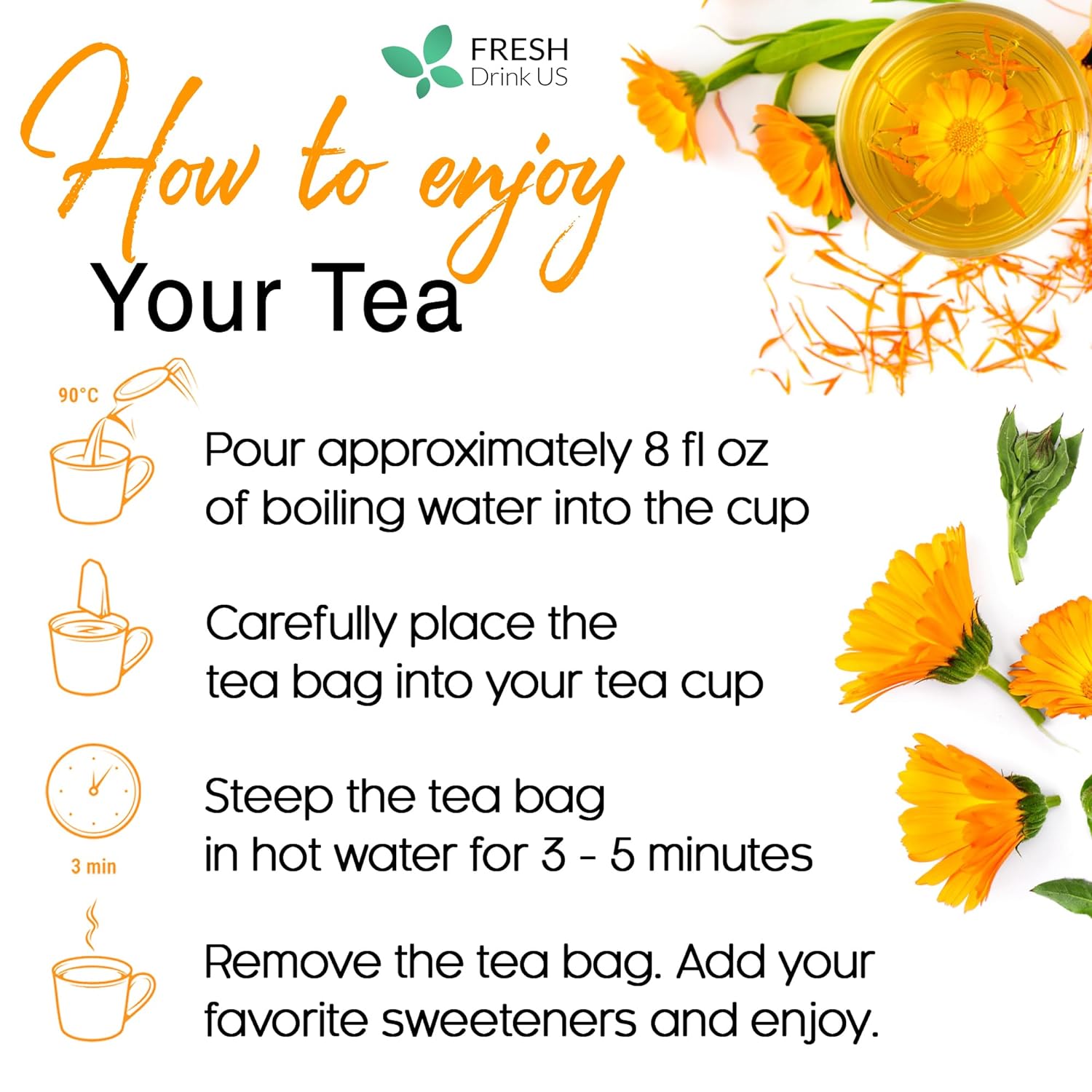 FRESH
Drink US

How to enjoy
Your Tea

90°C

Pour approximately 8 fl oz of boiling water into the cup

Carefully place the tea bag into your tea cup

3 min

Steep the tea bag in hot water for 3 - 5 minutes

Remove the tea bag. Add your favorite sweeteners and enjoy.