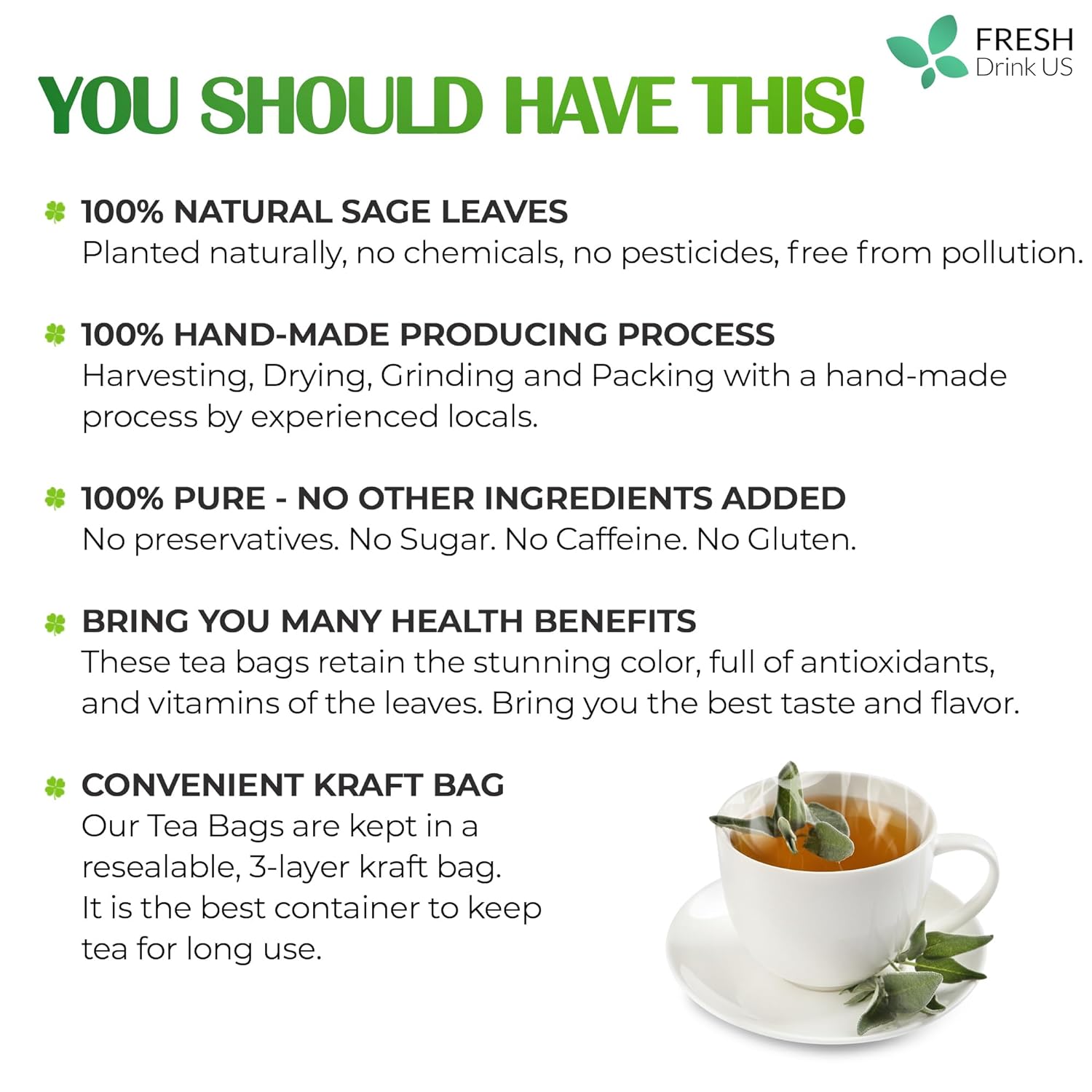 FRESH
Drink US

YOU SHOULD HAVE THIS!

100% NATURAL SAGE LEAVES
Planted naturally, no chemicals, no pesticides, free from pollution.

100% HAND-MADE PRODUCING PROCESS
Harvesting, Drying, Grinding and Packing with a hand-made process by experienced locals.

100% PURE - NO OTHER INGREDIENTS ADDED
No preservatives. No Sugar. No Caffeine. No Gluten.

BRING YOU MANY HEALTH BENEFITS
These tea bags retain the stunning color, full of antioxidants, and vitamins of the leaves. Bring you the best taste and flavor.

CONVENIENT KRAFT BAG
Our Tea Bags are kept in a resealable, 3-layer kraft bag. It is the best container to keep tea for long use.