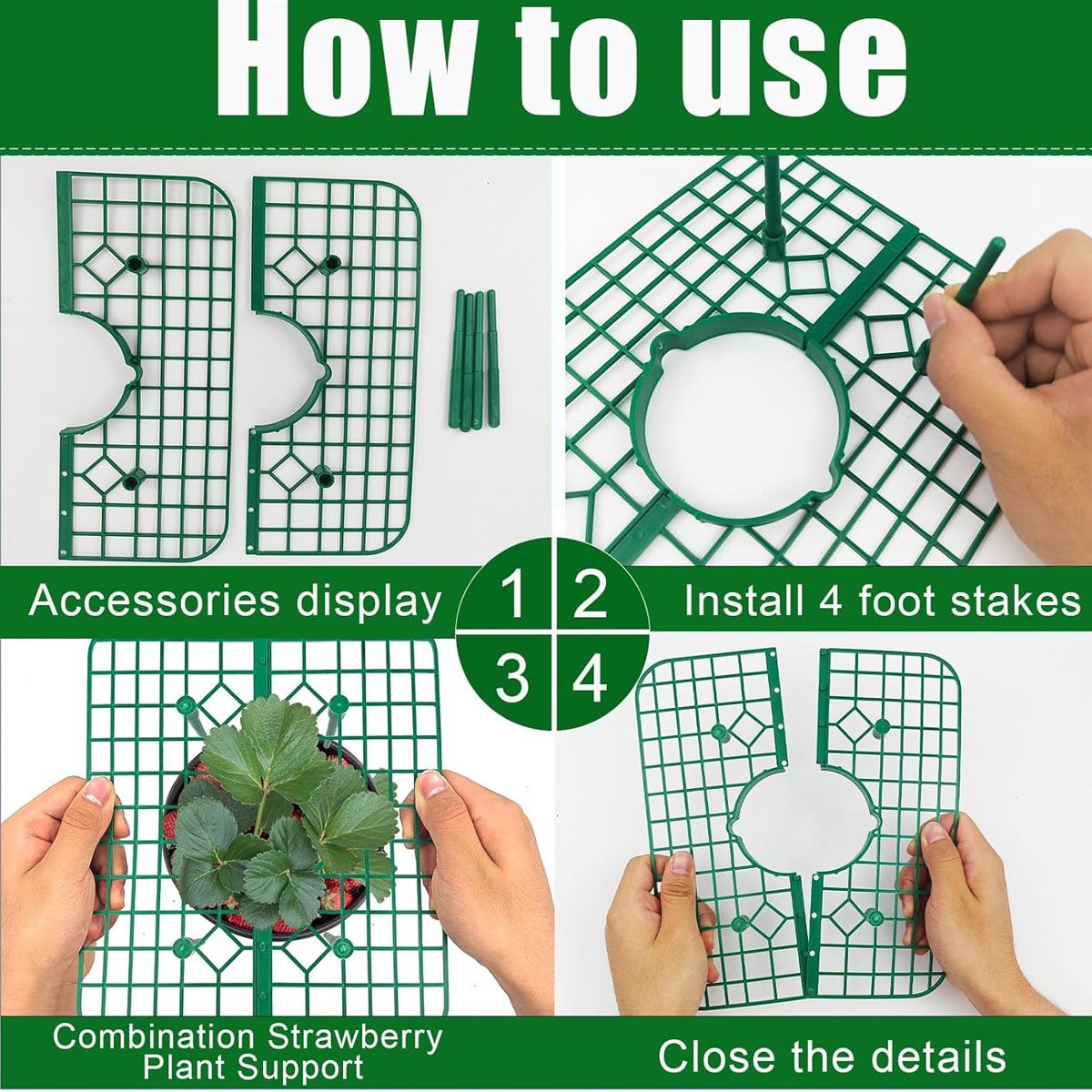 How to use

Accessories display

1

2

Install 4 foot stakes

3

4

Combination Strawberry Plant Support

Close the details